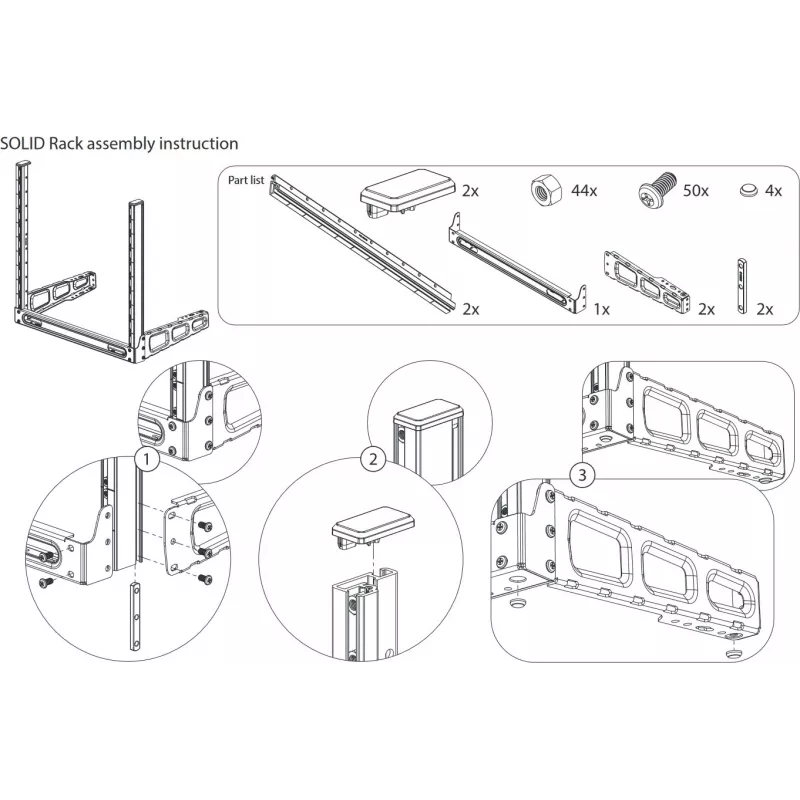 SOLID Rack assembly instruction

Part list

2x

44x

50x

4x

2x

1x

2x

2x

1

2

3