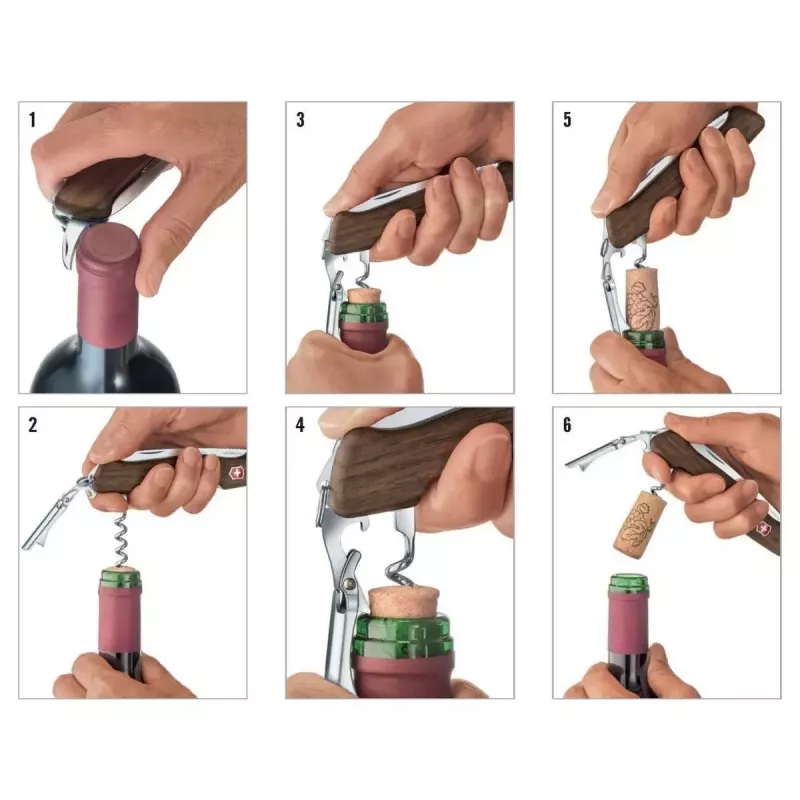 1

3

5

2

4

6